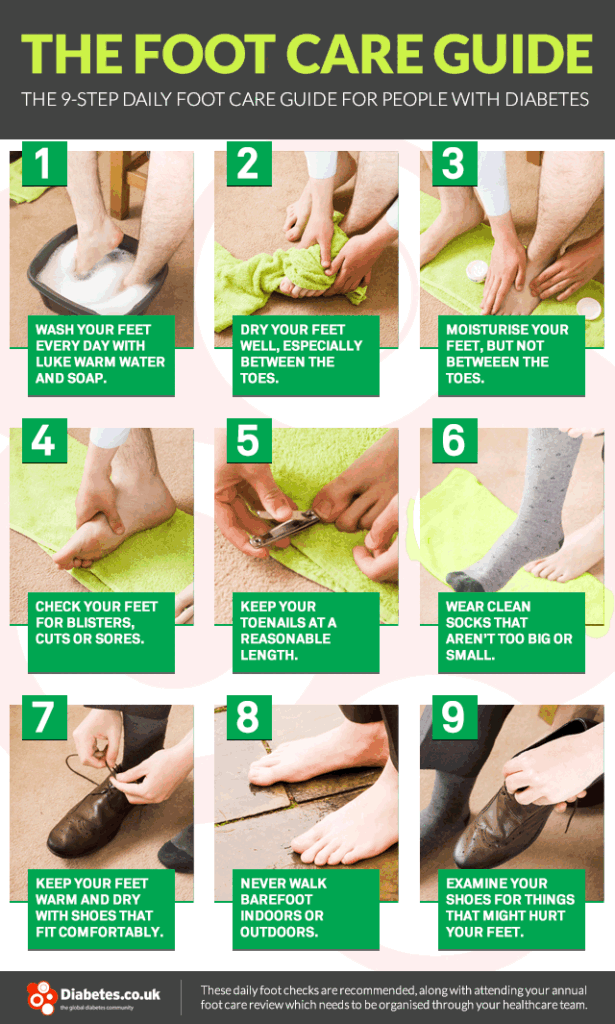 THE FOOT CARE GUIDE

THE 9-STEP DAILY FOOT CARE GUIDE FOR PEOPLE WITH DIABETES

1

WASH YOUR FEET EVERY DAY WITH LUKE WARM WATER AND SOAP.

2

DRY YOUR FEET WELL, ESPECIALLY BETWEEN THE TOES.

3

MOISTURISE YOUR FEET, BUT NOT BETWEEEN THE TOES.

4

CHECK YOUR FEET FOR BLISTERS, CUTS OR SORES.

5

KEEP YOUR TOENAILS AT A REASONABLE LENGTH.

6

WEAR CLEAN SOCKS THAT AREN'T TOO BIG OR SMALL.

7

KEEP YOUR FEET WARM AND DRY WITH SHOES THAT FIT COMFORTABLY.

8

NEVER WALK BAREFOOT INDOORS OR OUTDOORS.

9

EXAMINE YOUR SHOES FOR THINGS THAT MIGHT HURT YOUR FEET.

Diabetes.co.uk
the global diabetes community

These daily foot checks are recommended, along with attending your annual foot care review which needs to be organised through your healthcare team.