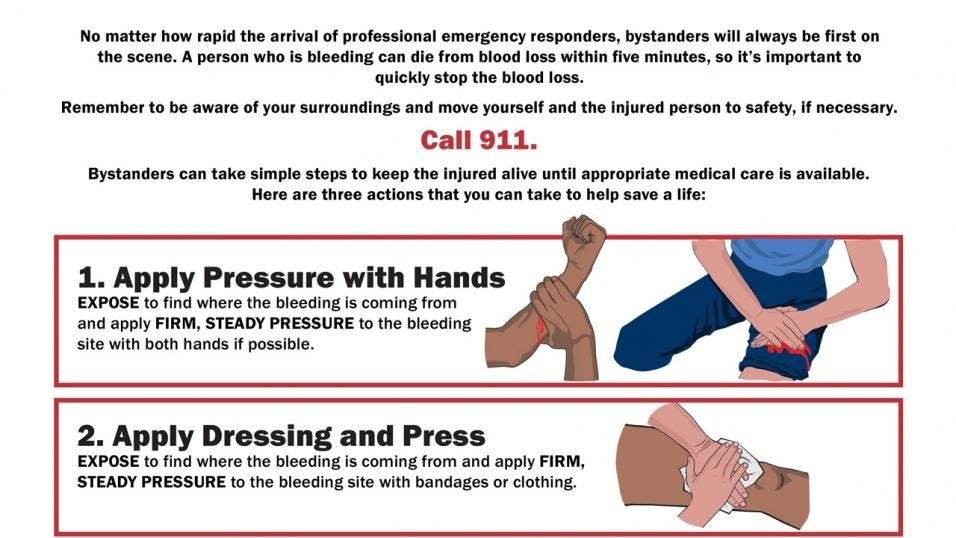 No matter how rapid the arrival of professional emergency responders, bystanders will always be first on the scene. A person who is bleeding can die from blood loss within five minutes, so it's important to quickly stop the blood loss.

Remember to be aware of your surroundings and move yourself and the injured person to safety, if necessary.

Call 911.

Bystanders can take simple steps to keep the injured alive until appropriate medical care is available. Here are three actions that you can take to help save a life:

1. Apply Pressure with Hands
EXPOSE to find where the bleeding is coming from and apply FIRM, STEADY PRESSURE to the bleeding site with both hands if possible.

2. Apply Dressing and Press
EXPOSE to find where the bleeding is coming from and apply FIRM, STEADY PRESSURE to the bleeding site with bandages or clothing.