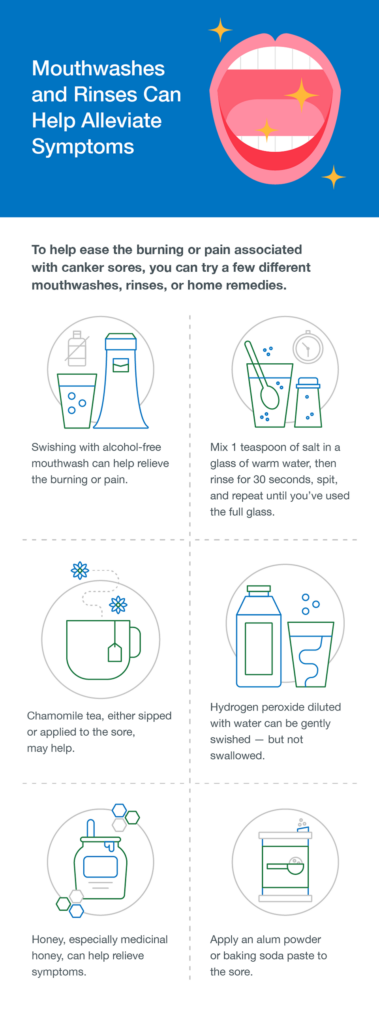 Mouthwashes and Rinses Can Help Alleviate Symptoms

To help ease the burning or pain associated with canker sores, you can try a few different mouthwashes, rinses, or home remedies.

Swishing with alcohol-free mouthwash can help relieve the burning or pain.

Mix 1 teaspoon of salt in a glass of warm water, then rinse for 30 seconds, spit, and repeat until you've used the full glass.

Chamomile tea, either sipped or applied to the sore, may help.

Hydrogen peroxide diluted with water can be gently swished — but not swallowed.

Honey, especially medicinal honey, can help relieve symptoms.

Apply an alum powder or baking soda paste to the sore.