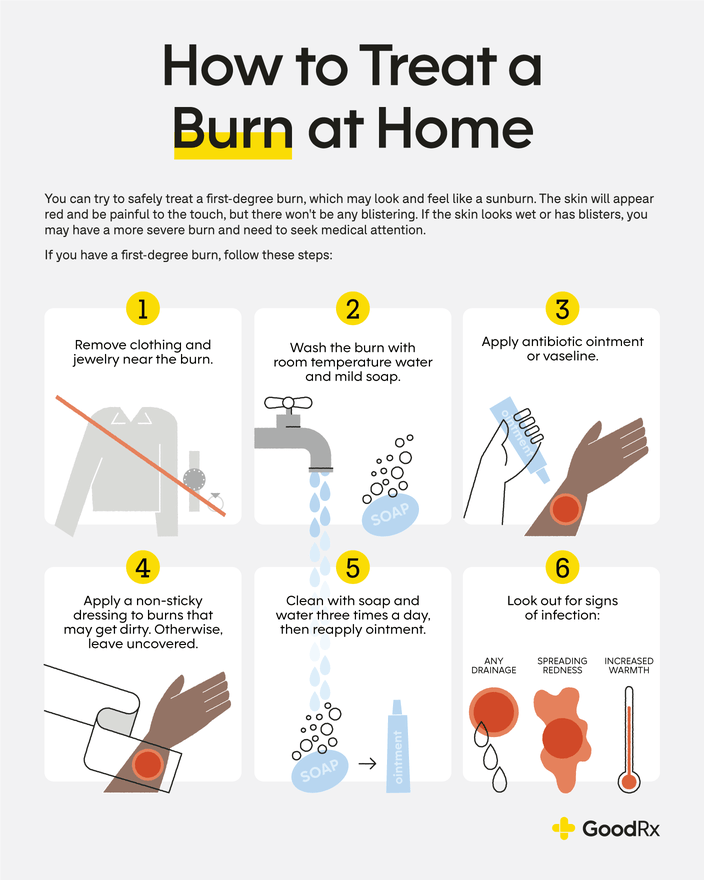 How to Treat a Burn at Home

You can try to safely treat a first-degree burn, which may look and feel like a sunburn. The skin will appear red and be painful to the touch, but there won't be any blistering. If the skin looks wet or has blisters, you may have a more severe burn and need to seek medical attention.

If you have a first-degree burn, follow these steps:

1

Remove clothing and jewelry near the burn.

2

Wash the burn with room temperature water and mild soap.

SOAP

3

Apply antibiotic ointment or vaseline.

ointment

4

Apply a non-sticky dressing to burns that may get dirty. Otherwise, leave uncovered.

5

Clean with soap and water three times a day, then reapply ointment.

SOAP

ointment

6

Look out for signs of infection:

ANY DRAINAGE

SPREADING REDNESS

INCREASED WARMTH

GoodRx