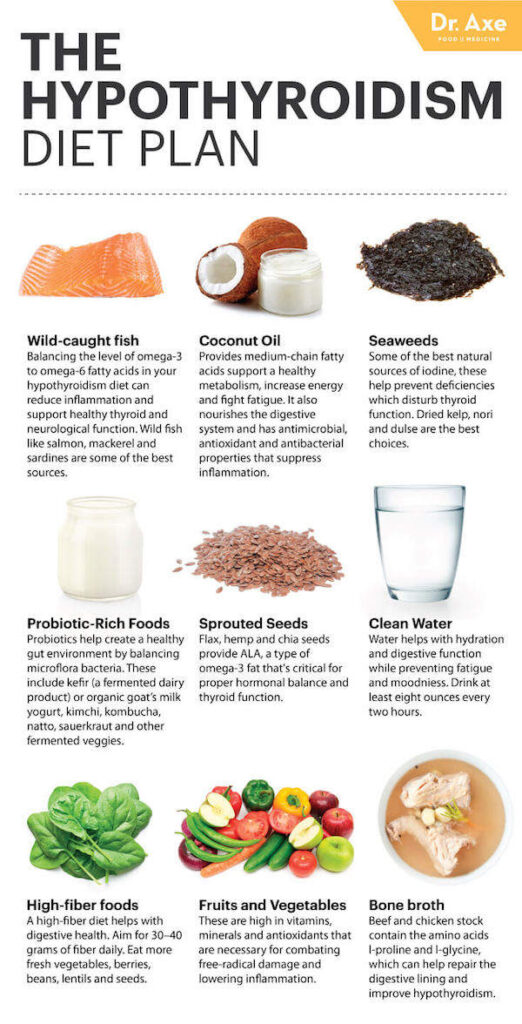 Dr. Axe
FOOD IS MEDICINE

THE HYPOTHYROIDISM DIET PLAN

Wild-caught fish
Balancing the level of omega-3 to omega-6 fatty acids in your hypothyroidism diet can reduce inflammation and support healthy thyroid and neurological function. Wild fish like salmon, mackerel and sardines are some of the best sources.

Coconut Oil
Provides medium-chain fatty acids support a healthy metabolism, increase energy and fight fatigue. It also nourishes the digestive system and has antimicrobial, antioxidant and antibacterial properties that suppress inflammation.

Seaweeds
Some of the best natural sources of iodine, these help prevent deficiencies which disturb thyroid function. Dried kelp, nori and dulse are the best choices.

Probiotic-Rich Foods
Probiotics help create a healthy gut environment by balancing microflora bacteria. These include kefir (a fermented dairy product) or organic goat's milk yogurt, kimchi, kombucha, natto, sauerkraut and other fermented veggies.

Sprouted Seeds
Flax, hemp and chia seeds provide ALA, a type of omega-3 fat that's critical for proper hormonal balance and thyroid function.

Clean Water
Water helps with hydration and digestive function while preventing fatigue and moodiness. Drink at least eight ounces every two hours.

High-fiber foods
A high-fiber diet helps with digestive health. Aim for 30–40 grams of fiber daily. Eat more fresh vegetables, berries, beans, lentils and seeds.

Fruits and Vegetables
These are high in vitamins, minerals and antioxidants that are necessary for combating free-radical damage and lowering inflammation.

Bone broth
Beef and chicken stock contain the amino acids l-proline and l-glycine, which can help repair the digestive lining and improve hypothyroidism.