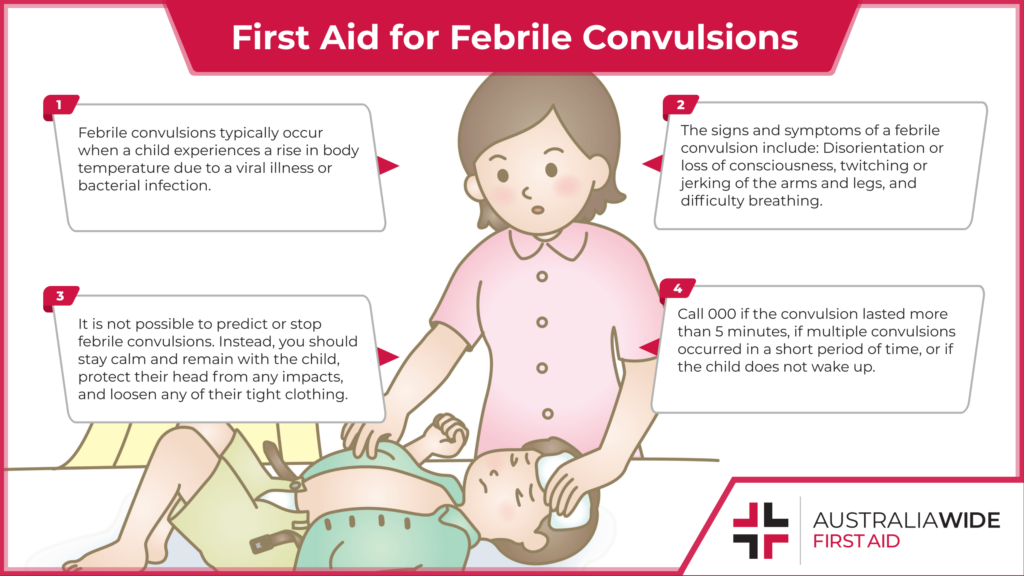 First Aid for Febrile Convulsions

1
Febrile convulsions typically occur when a child experiences a rise in body temperature due to a viral illness or bacterial infection.

2
The signs and symptoms of a febrile convulsion include: Disorientation or loss of consciousness, twitching or jerking of the arms and legs, and difficulty breathing.

3
It is not possible to predict or stop febrile convulsions. Instead, you should stay calm and remain with the child, protect their head from any impacts, and loosen any of their tight clothing.

4
Call 000 if the convulsion lasted more than 5 minutes, if multiple convulsions occurred in a short period of time, or if the child does not wake up.

AUSTRALIAWIDE
FIRST AID