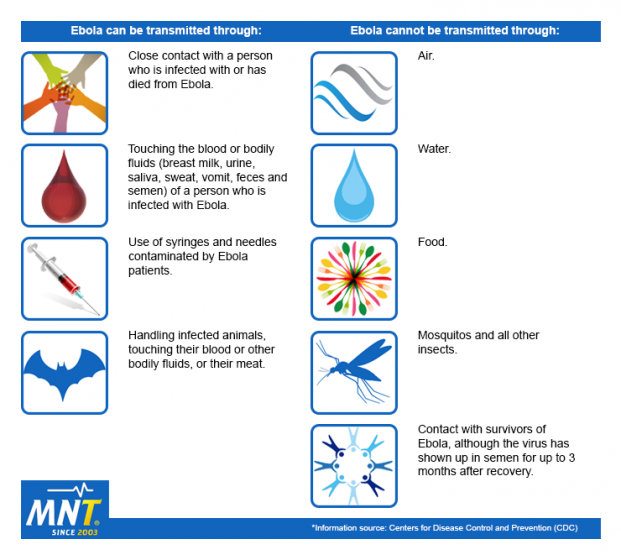 Ebola can be transmitted through:

Close contact with a person who is infected with or has died from Ebola.

Touching the blood or bodily fluids (breast milk, urine, saliva, sweat, vomit, feces and semen) of a person who is infected with Ebola.

Use of syringes and needles contaminated by Ebola patients.

Handling infected animals, touching their blood or other bodily fluids, or their meat.

Ebola cannot be transmitted through:

Air.

Water.

Food.

Mosquitos and all other insects.

Contact with survivors of Ebola, although the virus has shown up in semen for up to 3 months after recovery.

MNT SINCE 2003

*Information source: Centers for Disease Control and Prevention (CDC)