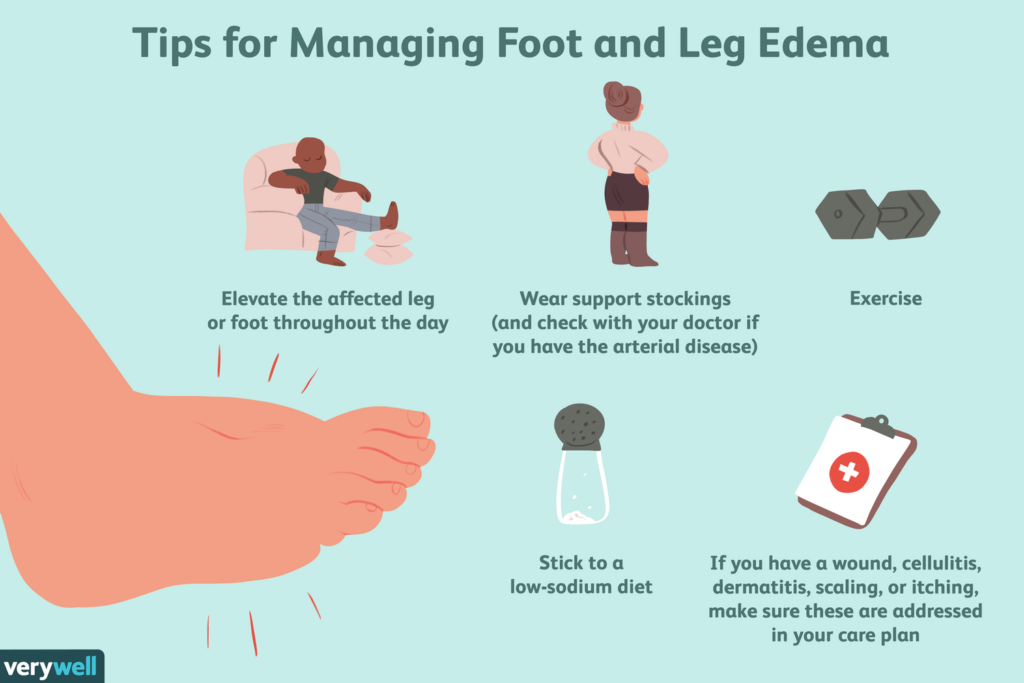 Tips for Managing Foot and Leg Edema

Elevate the affected leg or foot throughout the day

Wear support stockings (and check with your doctor if you have the arterial disease)

Exercise

Stick to a low-sodium diet

If you have a wound, cellulitis, dermatitis, scaling, or itching, make sure these are addressed in your care plan

verywell