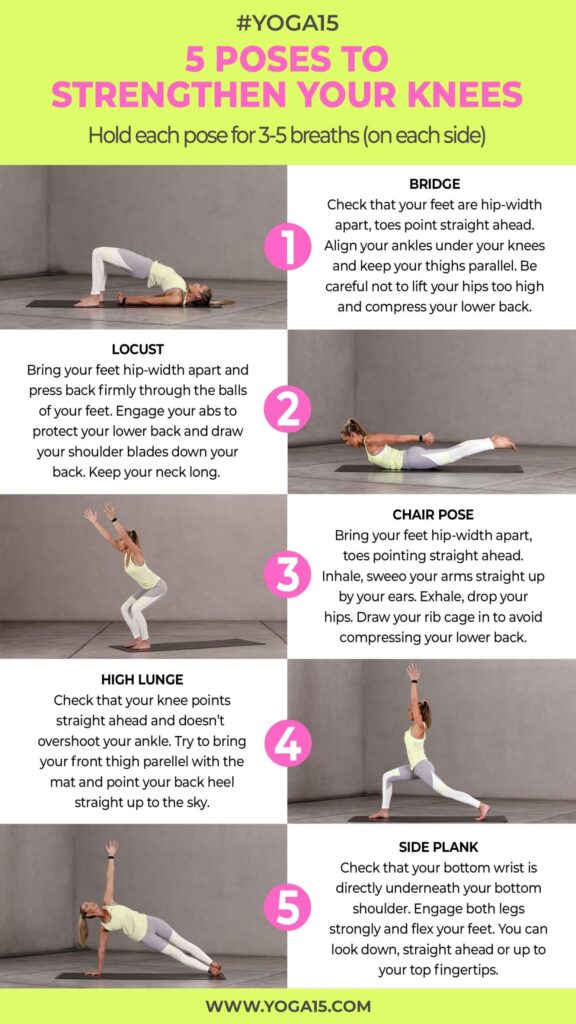 #YOGA15

5 POSES TO STRENGTHEN YOUR KNEES

Hold each pose for 3-5 breaths (on each side)

1

BRIDGE
Check that your feet are hip-width apart, toes point straight ahead. Align your ankles under your knees and keep your thighs parallel. Be careful not to lift your hips too high and compress your lower back.

LOCUST
Bring your feet hip-width apart and press back firmly through the balls of your feet. Engage your abs to protect your lower back and draw your shoulder blades down your back. Keep your neck long.

2

3

CHAIR POSE
Bring your feet hip-width apart, toes pointing straight ahead. Inhale, sweeo your arms straight up by your ears. Exhale, drop your hips. Draw your rib cage in to avoid compressing your lower back.

HIGH LUNGE
Check that your knee points straight ahead and doesn't overshoot your ankle. Try to bring your front thigh parellel with the mat and point your back heel straight up to the sky.

4

5

SIDE PLANK
Check that your bottom wrist is directly underneath your bottom shoulder. Engage both legs strongly and flex your feet. You can look down, straight ahead or up to your top fingertips.

WWW.YOGA15.COM