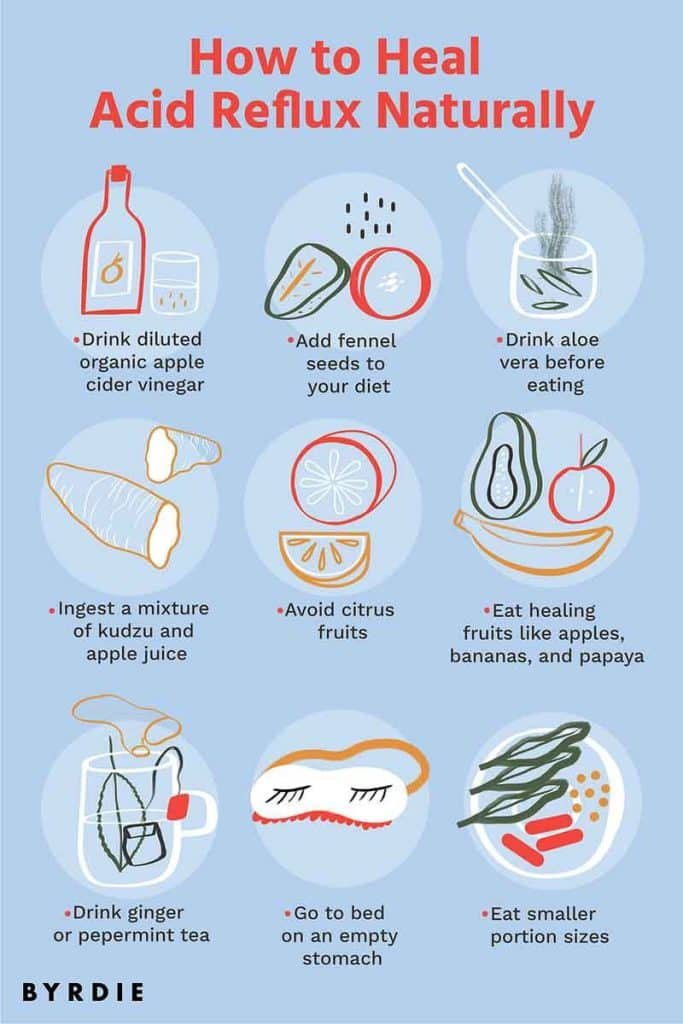 How to Heal Acid Reflux Naturally

•Drink diluted organic apple cider vinegar

•Add fennel seeds to your diet

•Drink aloe vera before eating

•Ingest a mixture of kudzu and apple juice

•Avoid citrus fruits

•Eat healing fruits like apples, bananas, and papaya

•Drink ginger or pepermint tea

•Go to bed on an empty stomach

•Eat smaller portion sizes

BYRDIE